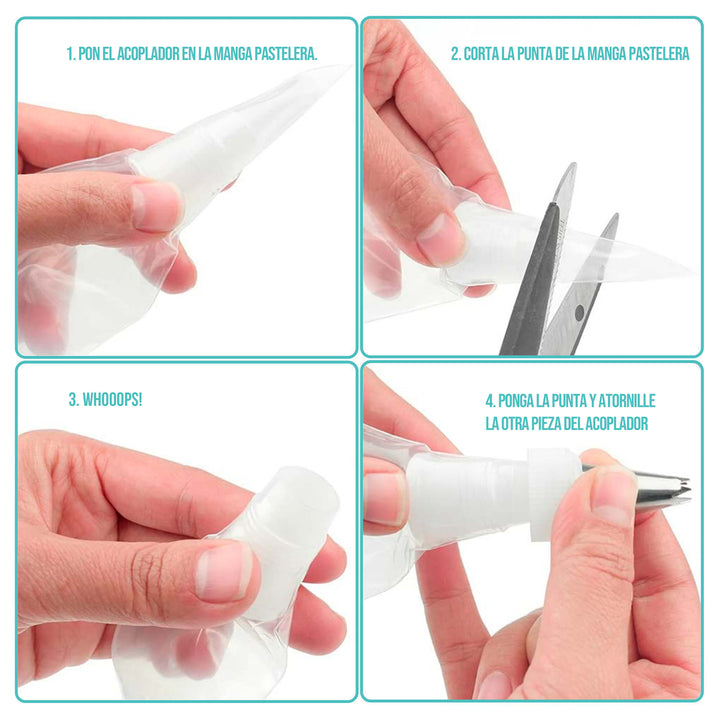 1. PON EL ACOPLADOR EN LA MANGA PASTELERA.

2. CORTA LA PUNTA DE LA MANGA PASTELERA

3. WHOOOPS!

4. PONGA LA PUNTA Y ATORNILLE LA OTRA PIEZA DEL ACOPLADOR