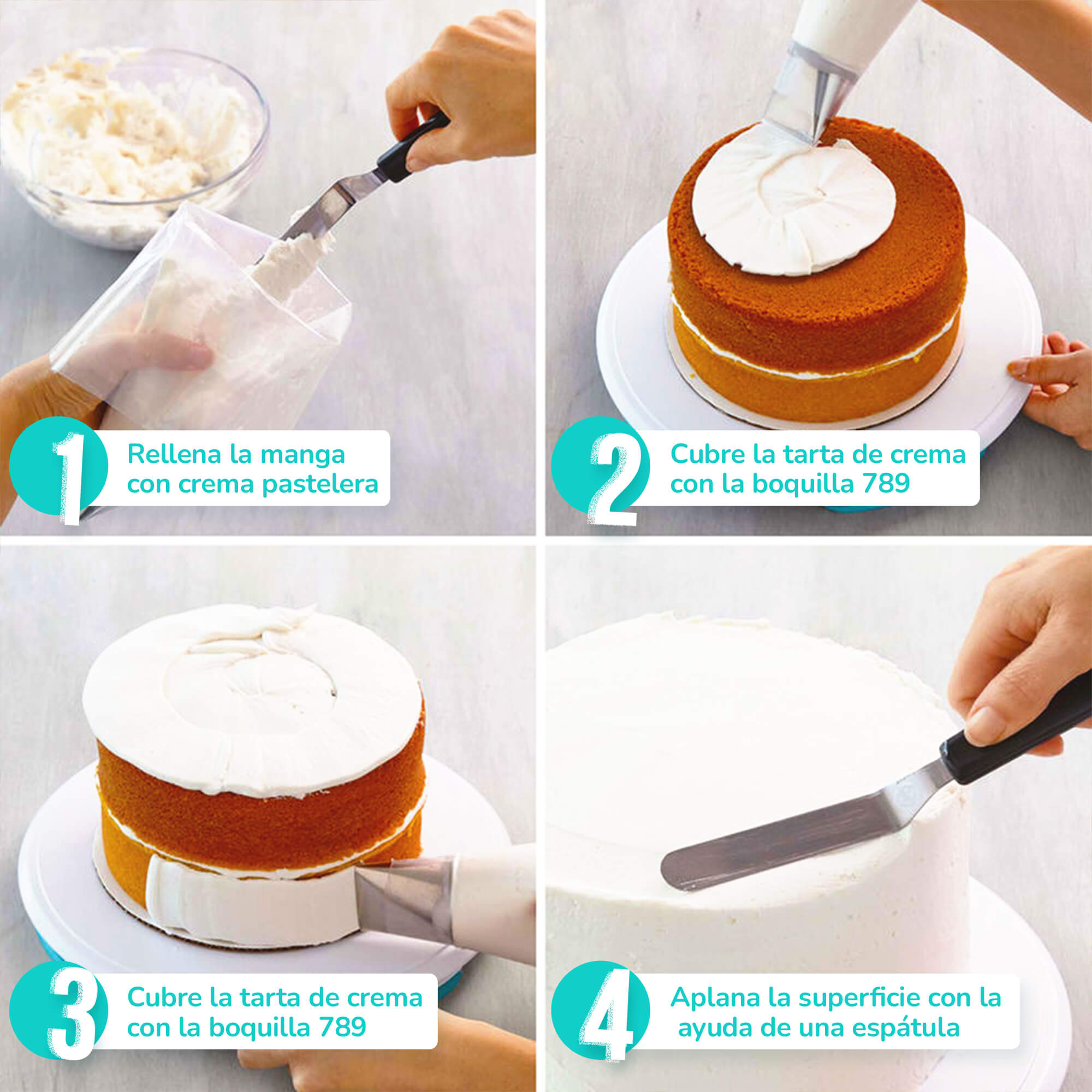 1 Rellena la manga con crema pastelera

2 Cubre la tarta de crema con la boquilla 789

3 Cubre la tarta de crema con la boquilla 789

4 Aplana la superficie con la ayuda de una espátula